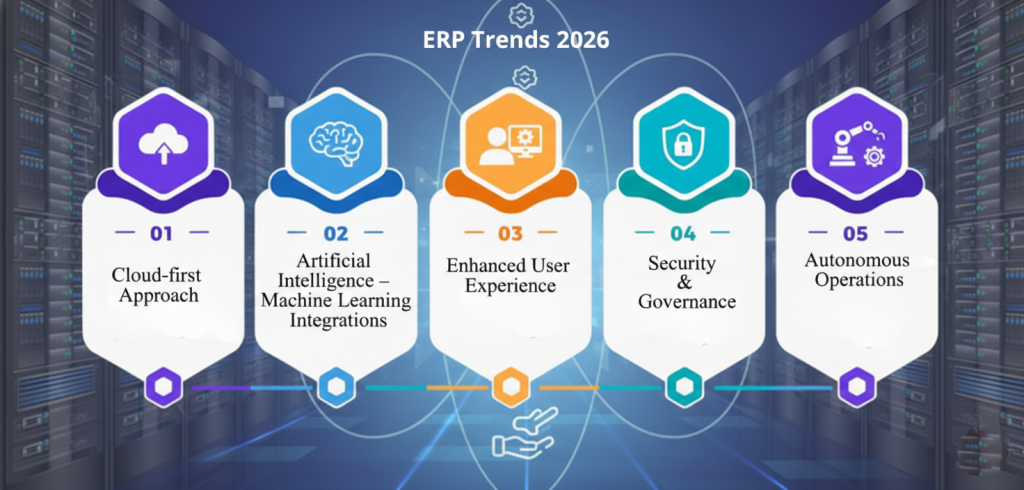 ERP Trends 2026

01

Cloud-first Approach

02

Artificial Intelligence – Machine Learning Integrations

03

Enhanced User Experience

04

Security & Governance

05

Autonomous Operations