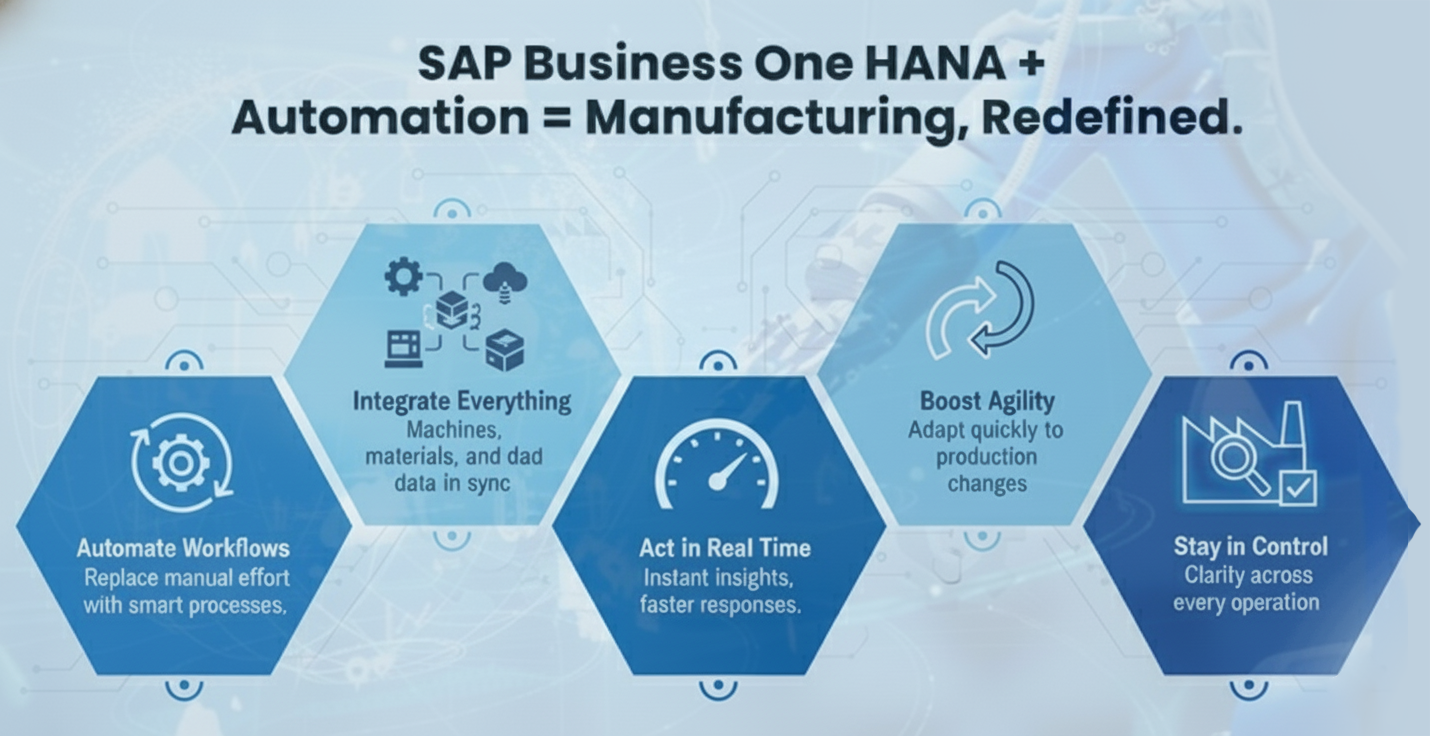 SAP Business One HANA + Automation = Manufacturing, Redefined.

Automate Workflows
Replace manual effort with smart processes.

Integrate Everything
Machines, materials, and dad data in sync

Act in Real Time
Instant insights, faster responses.

Boost Agility
Adapt quickly to production changes

Stay in Control
Clarity across every operation